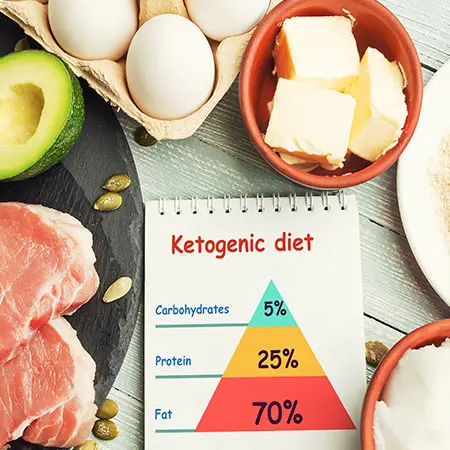 Ketogenic diet

Carbohydrates 5%

Protein 25%

Fat 70%